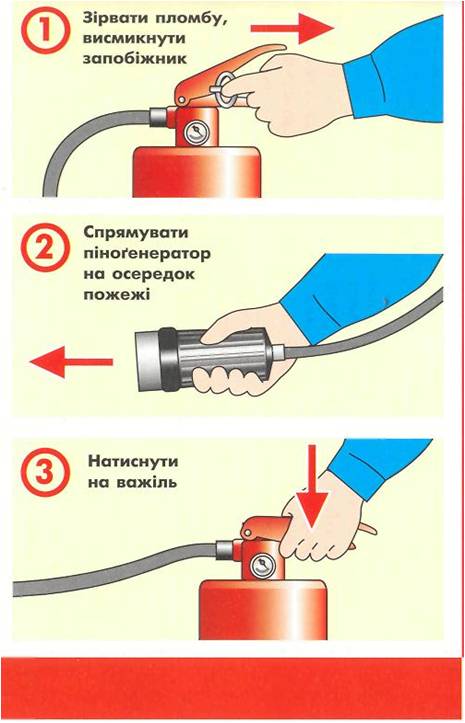 1 Зірвати пломбу, висмикнути запобіжник

2 Спрямувати піноґенератор на осередок пожежі

3 Натиснути на важіль