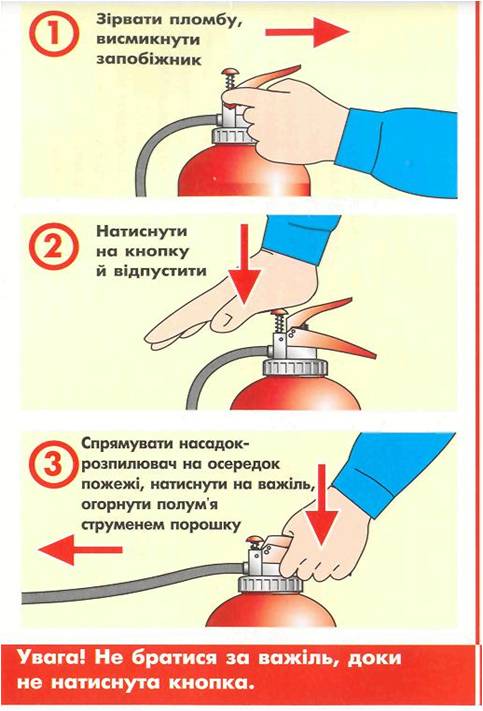 1 Зірвати пломбу, висмикнути запобіжник

2 Натиснути на кнопку й відпустити

3 Спрямувати насадок-розпилювач на осередок пожежі, натиснути на важіль, огорнути полум'я струменем порошку

Увага! Не братися за важіль, доки не натиснута кнопка.